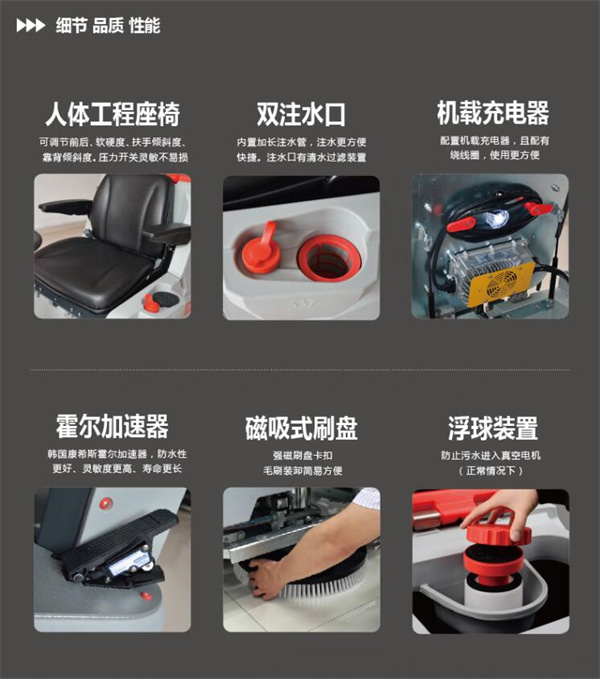 细节 品质 性能

人体工程座椅

可调节前后、软硬度、扶手倾斜度、靠背倾斜度。压力开关灵敏不易损

双注水口

内置加长注水管，注水更方便快捷。注水口有清水过滤装置

机载充电器

配置机载充电器，且配有绕线圈，使用更方便

霍尔加速器

韩国康希斯霍尔加速器，防水性更好、灵敏度更高、寿命更长

磁吸式刷盘

强磁刷盘卡扣
毛刷装卸简易方便

浮球装置

防止污水进入真空电机
（正常情况下）